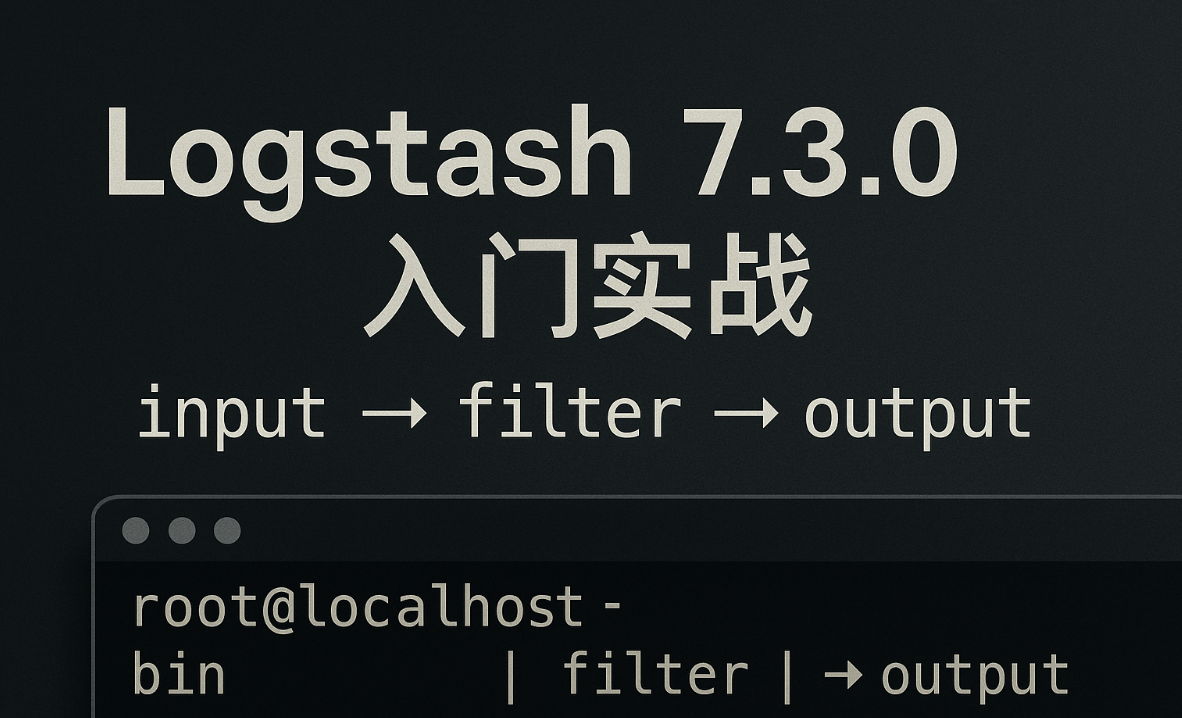 Logstash 7.3.0
入门实战

input → filter → output

root@localhost -
bin | filter | → output