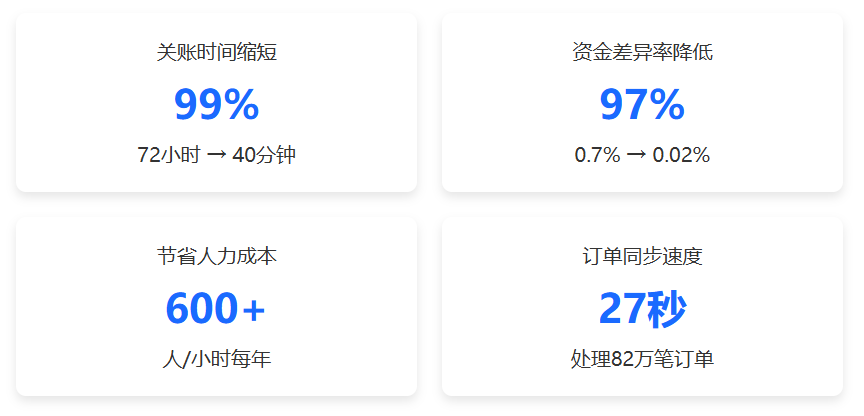 关账时间缩短

99%

72小时 → 40分钟

资金差异率降低

97%

0.7% → 0.02%

节省人力成本

600+

人/小时每年

订单同步速度

27秒

处理82万笔订单