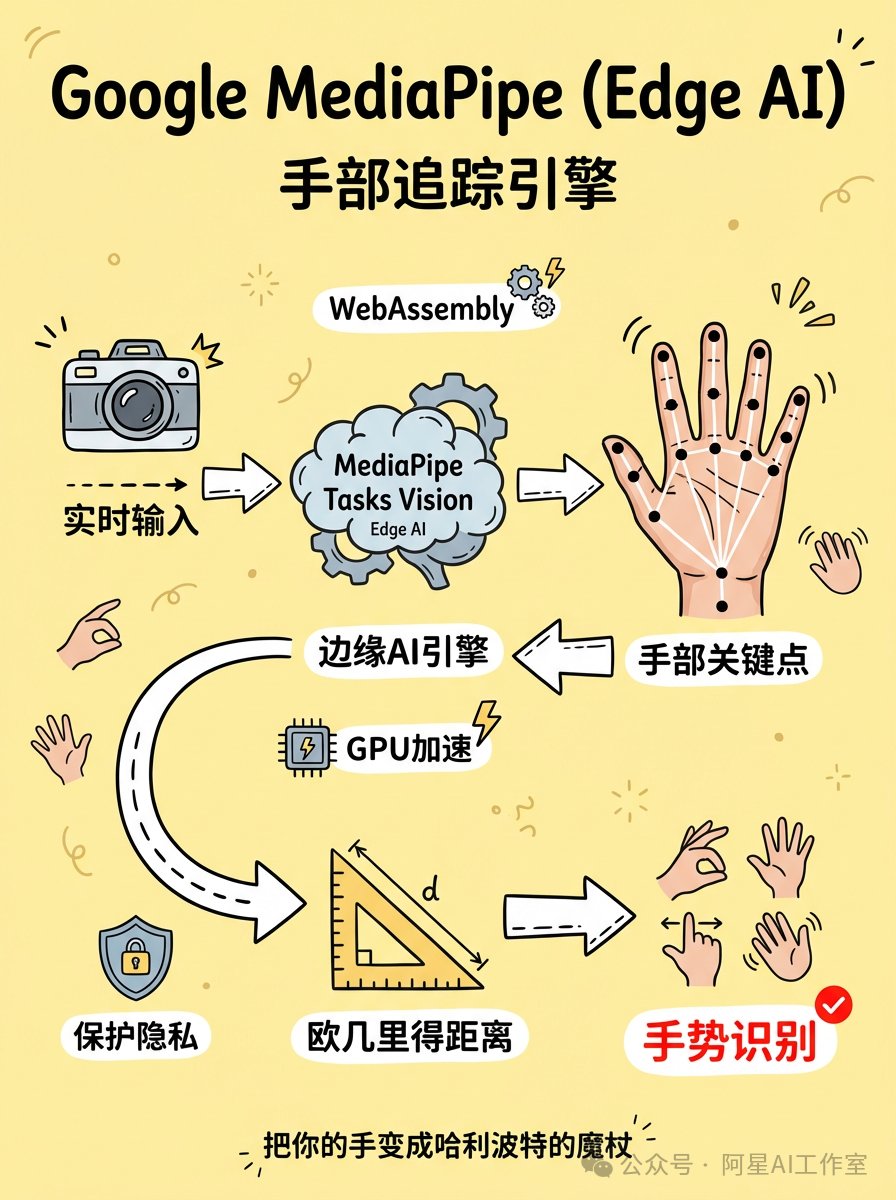 Google MediaPipe (Edge AI)
手部追踪引擎

WebAssembly

实时输入

MediaPipe Tasks Vision
Edge AI

边缘AI引擎

手部关键点

GPU加速

d

保护隐私

欧几里得距离

手势识别

把你的手变成哈利波特的魔杖

公众号 · 阿星AI工作室