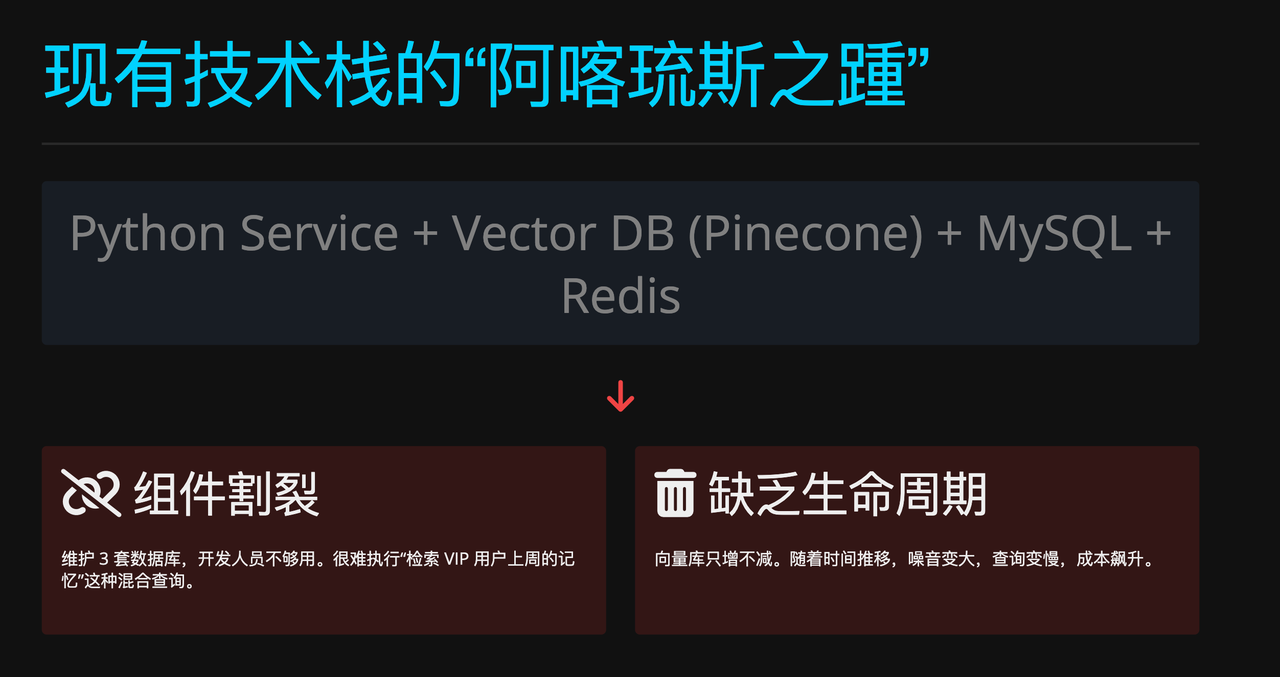 现有技术栈的“阿喀琉斯之踵”

Python Service + Vector DB (Pinecone) + MySQL + Redis

↓

组件割裂

维护3套数据库，开发人员不够用。很难执行“检索VIP用户上周的记忆”这种混合查询。

缺乏生命周期

向量库只增不减。随着时间推移，噪音变大，查询变慢，成本飙升。