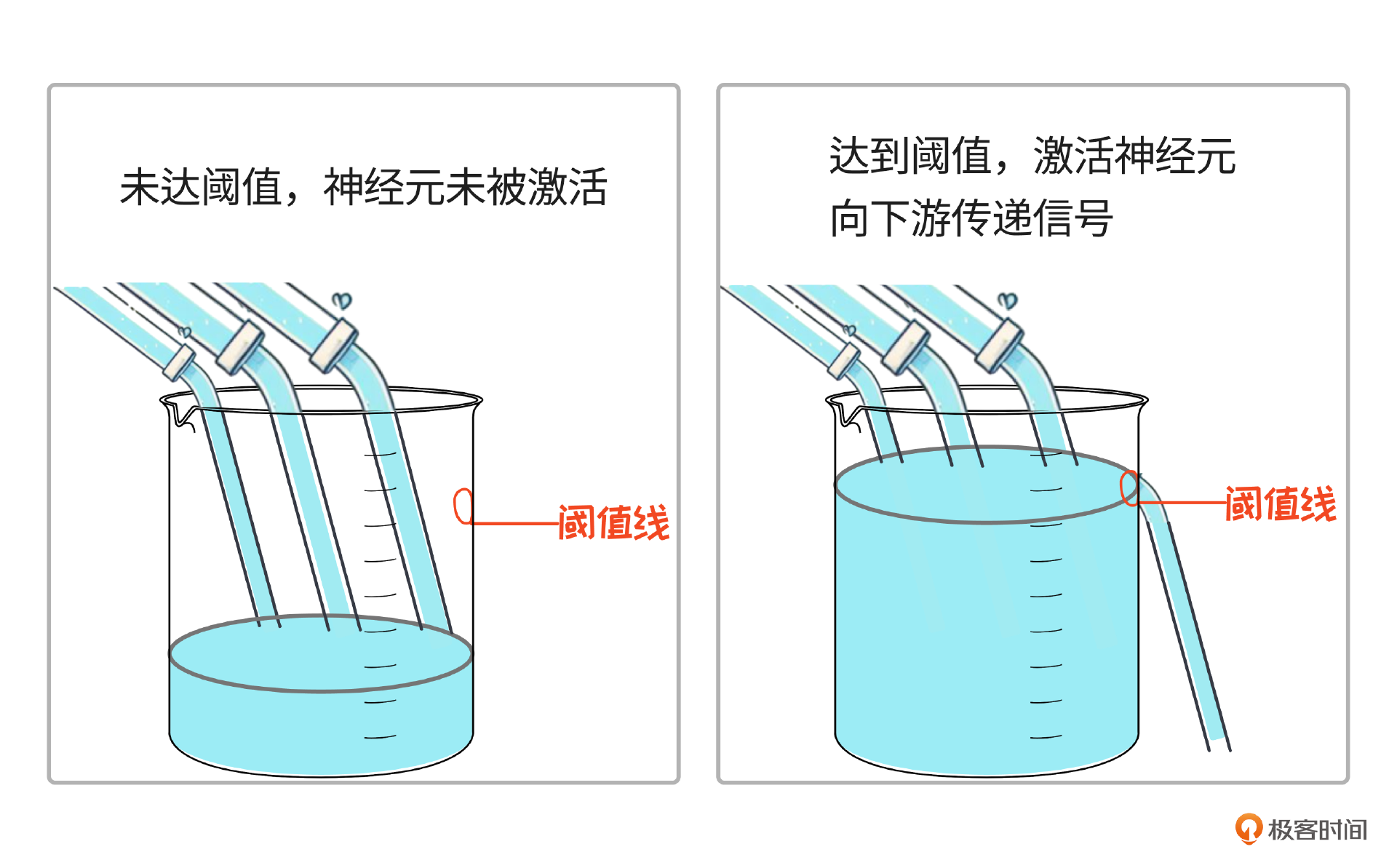 未达阈值，神经元未被激活

阈值线

达到阈值，激活神经元
向下游传递信号

阈值线

极客时间