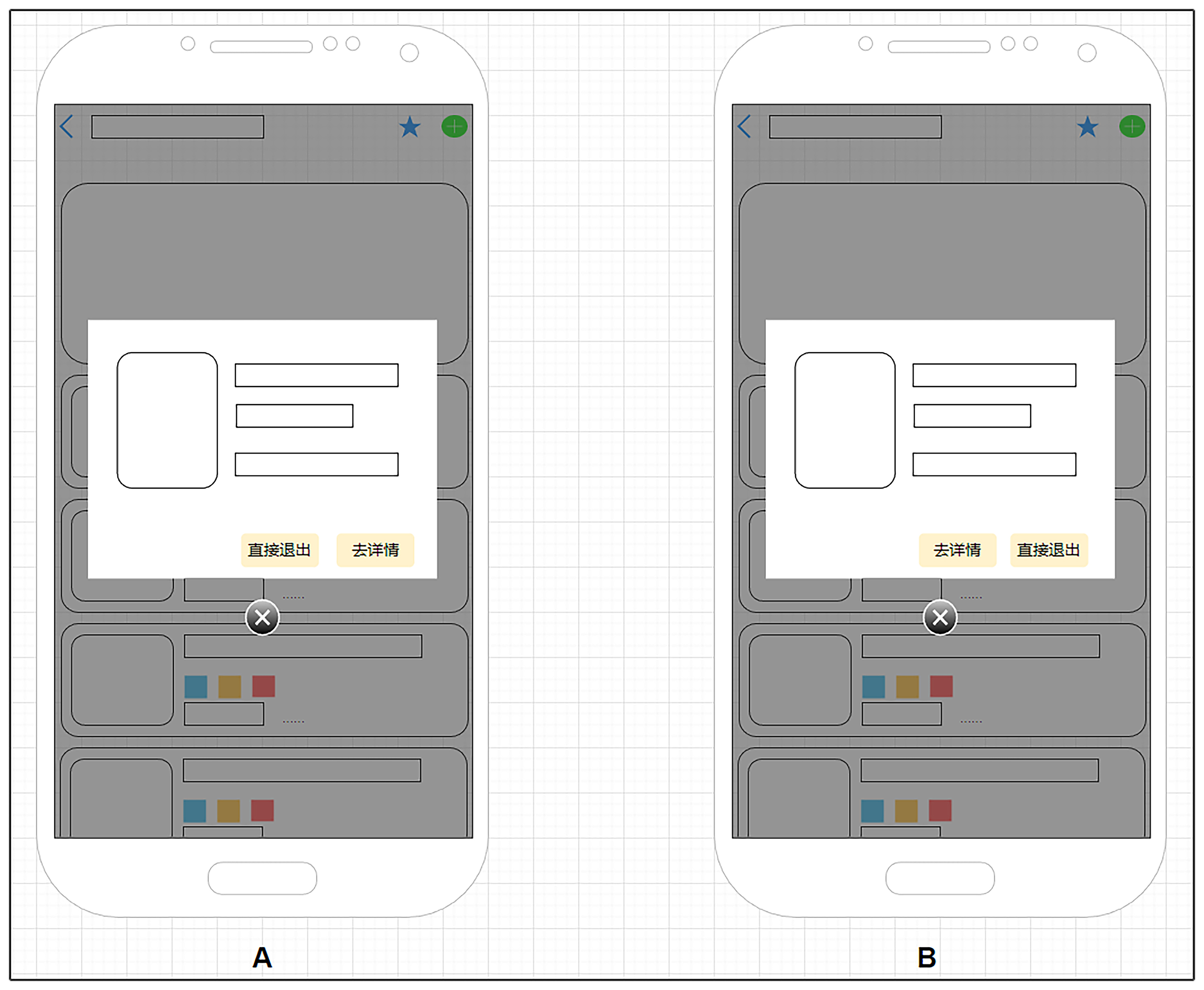 直接退出 去详情

......

......

A

去详情 直接退出

......

......

B